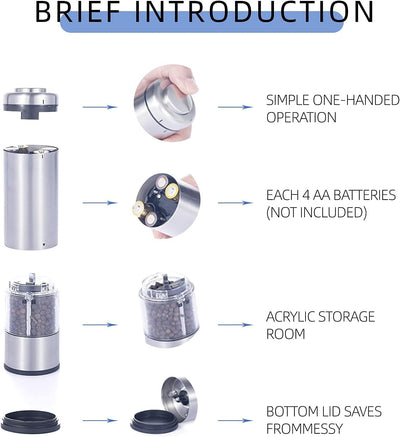 BRIEF INTRODUCTION

SIMPLE ONE-HANDED OPERATION

EACH 4 AA BATTERIES (NOT INCLUDED)

ACRYLIC STORAGE ROOM

BOTTOM LID SAVES FROMMESSY