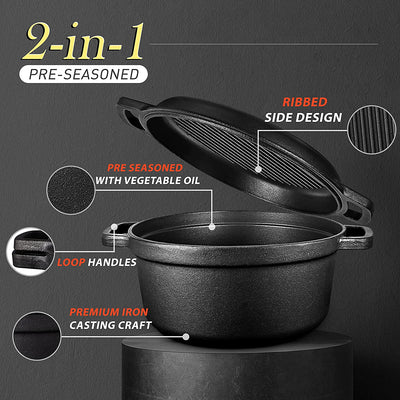 2-in-1
PRE-SEASONED

RIBBED
SIDE DESIGN

PRE SEASONED
WITH VEGETABLE OIL

LOOP HANDLES

PREMIUM IRON
CASTING CRAFT